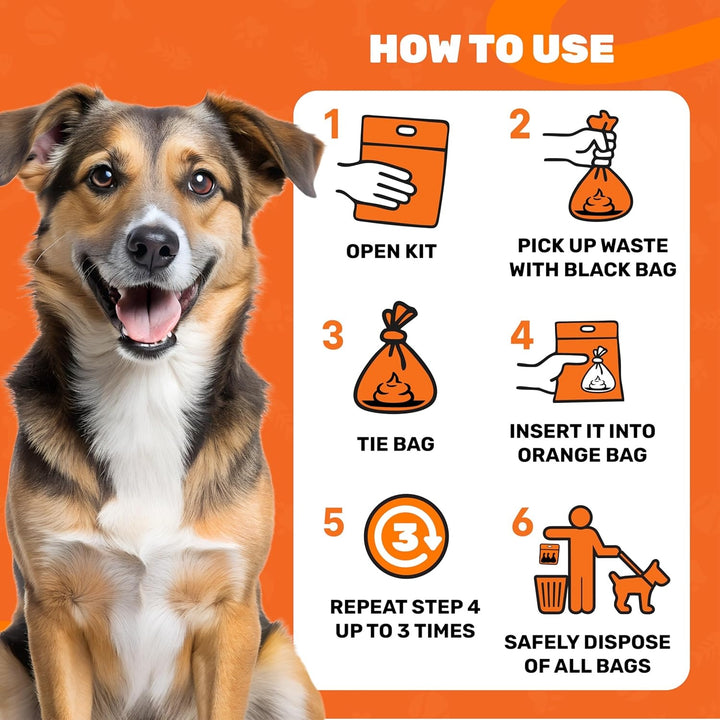 HOW TO USE

1

OPEN KIT

2

PICK UP WASTE WITH BLACK BAG

3

TIE BAG

4

INSERT IT INTO ORANGE BAG

5

3

REPEAT STEP 4 UP TO 3 TIMES

6

SAFELY DISPOSE OF ALL BAGS